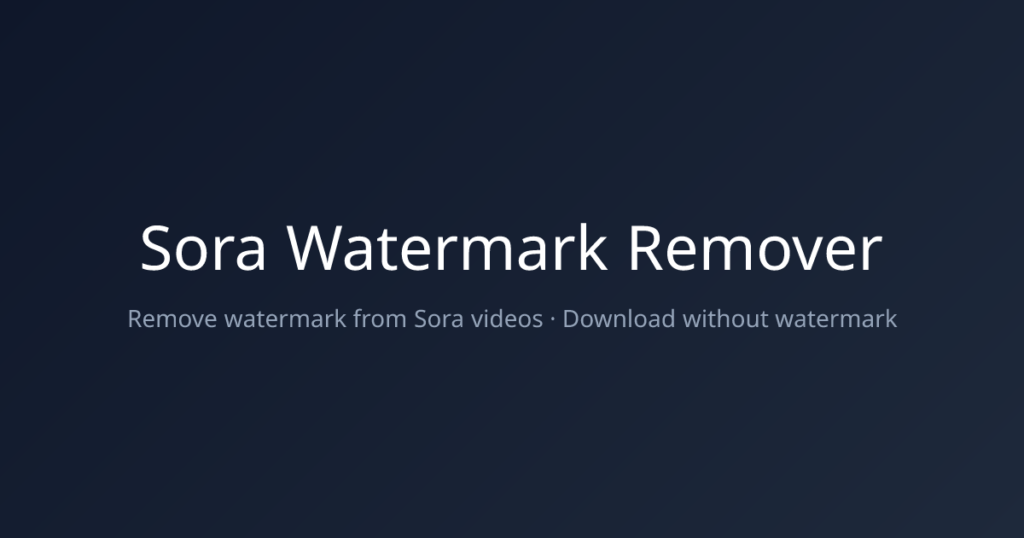 Sora Watermark Remover

Remove watermark from Sora videos · Download without watermark